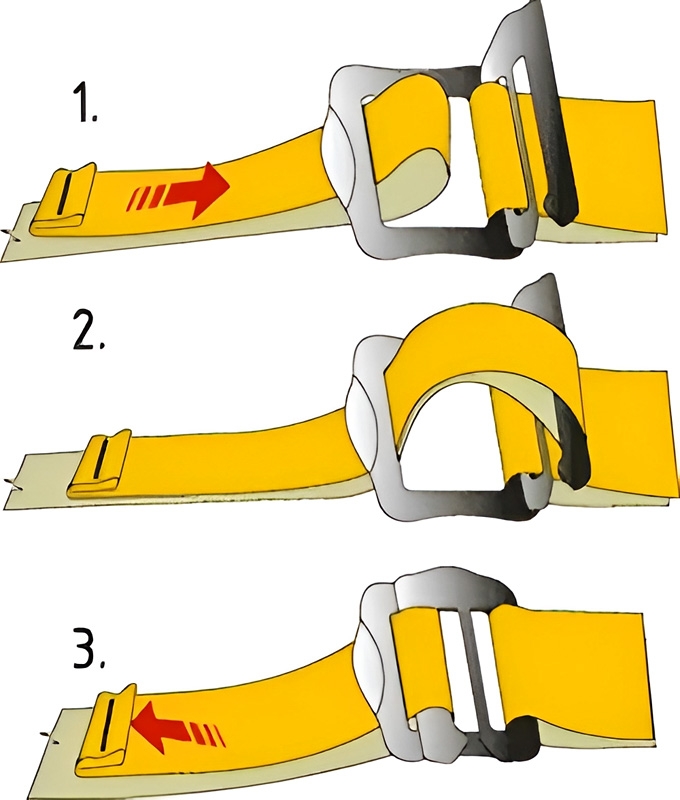 1.

2.

3.